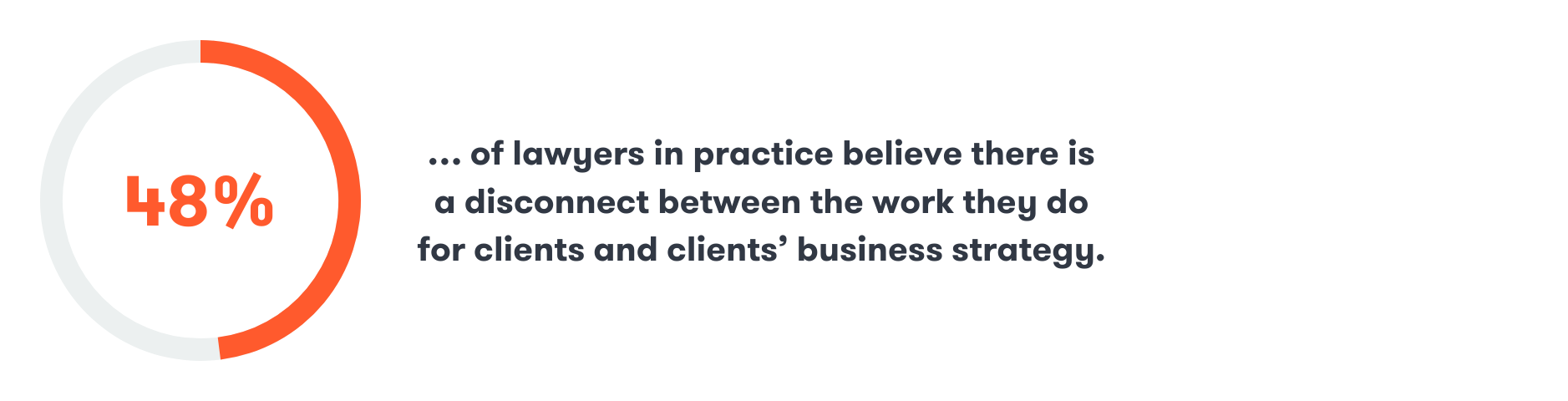 48%

… of lawyers in practice believe there is a disconnect between the work they do for clients and clients’ business strategy.